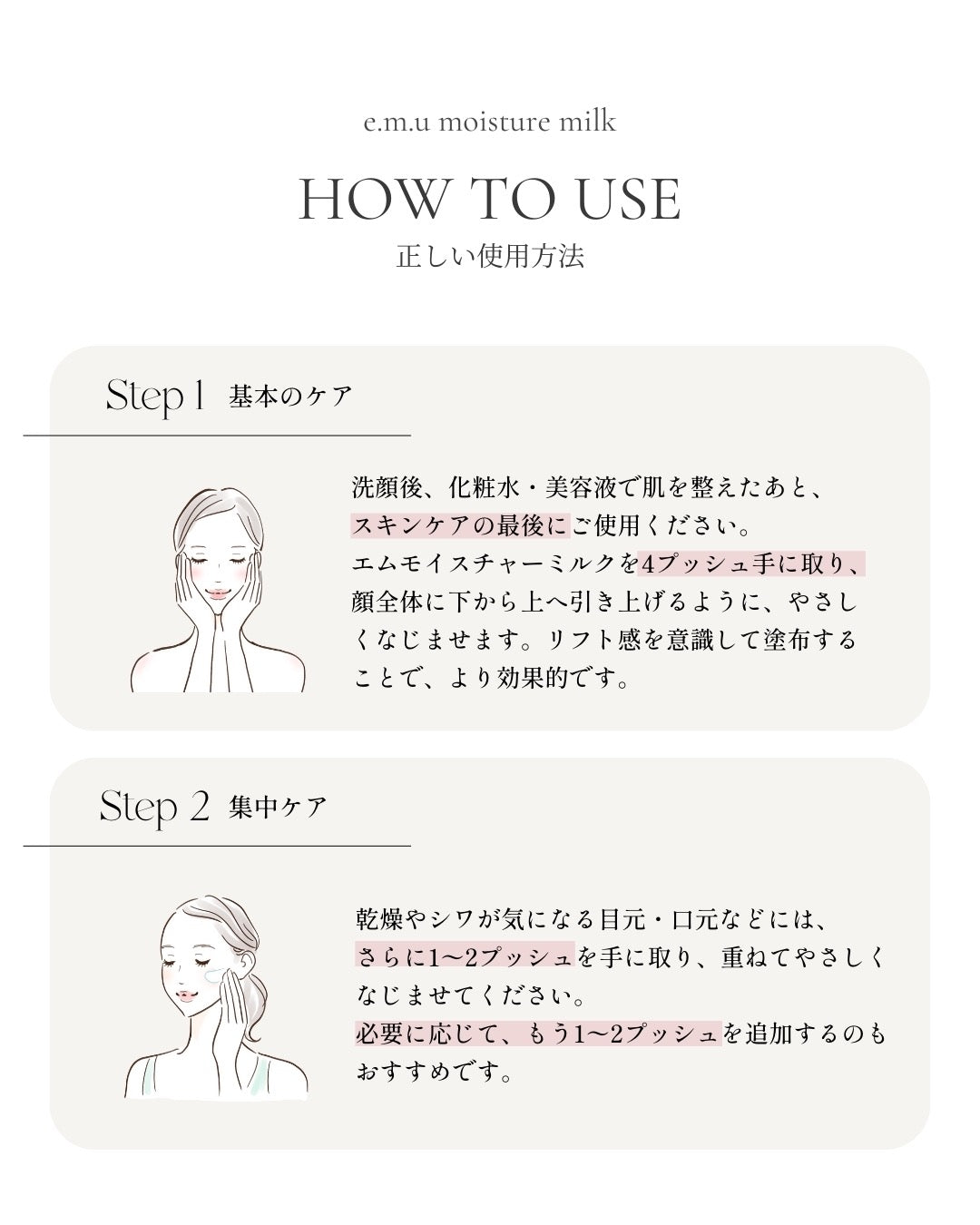 e.m.u moisture milk

HOW TO USE
正しい使用方法

Step 1 基本のケア

洗顔後、化粧水・美容液で肌を整えたあと、スキンケアの最後にご使用ください。
エムモイスチャーミルクを4プッシュ手に取り、顔全体に下から上へ引き上げるように、やさしくなじませます。リフト感を意識して塗布することで、より効果的です。

Step 2 集中ケア

乾燥やシワが気になる目元・口元などには、さらに1〜2プッシュを手に取り、重ねてやさしくなじませてください。
必要に応じて、もう1〜2プッシュを追加するのもおすすめです。